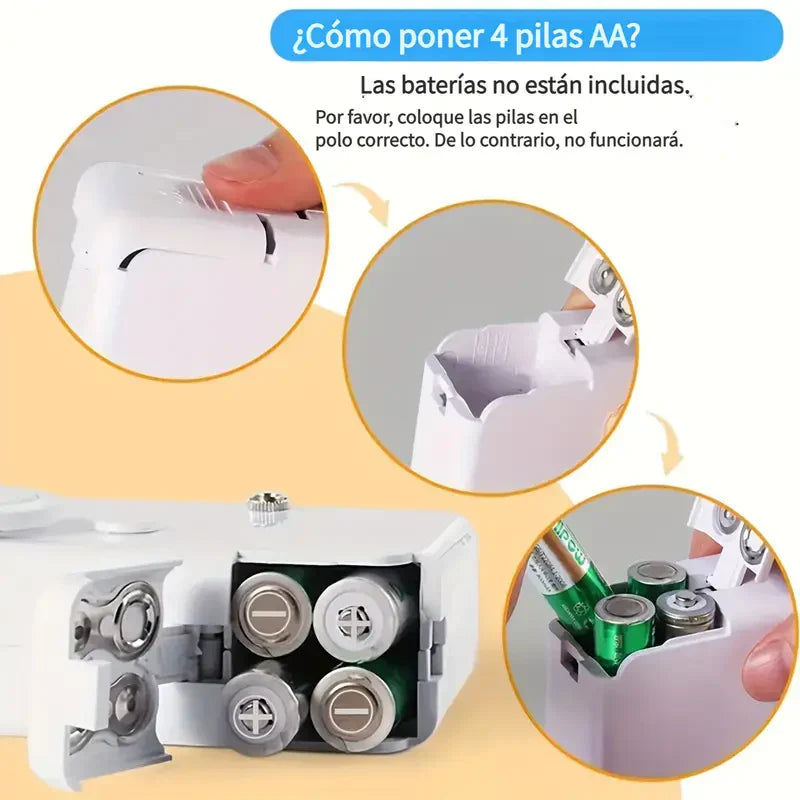 ¿Cómo poner 4 pilas AA?

Las baterías no están incluidas.

Por favor, coloque las pilas en el polo correcto. De lo contrario, no funcionará.