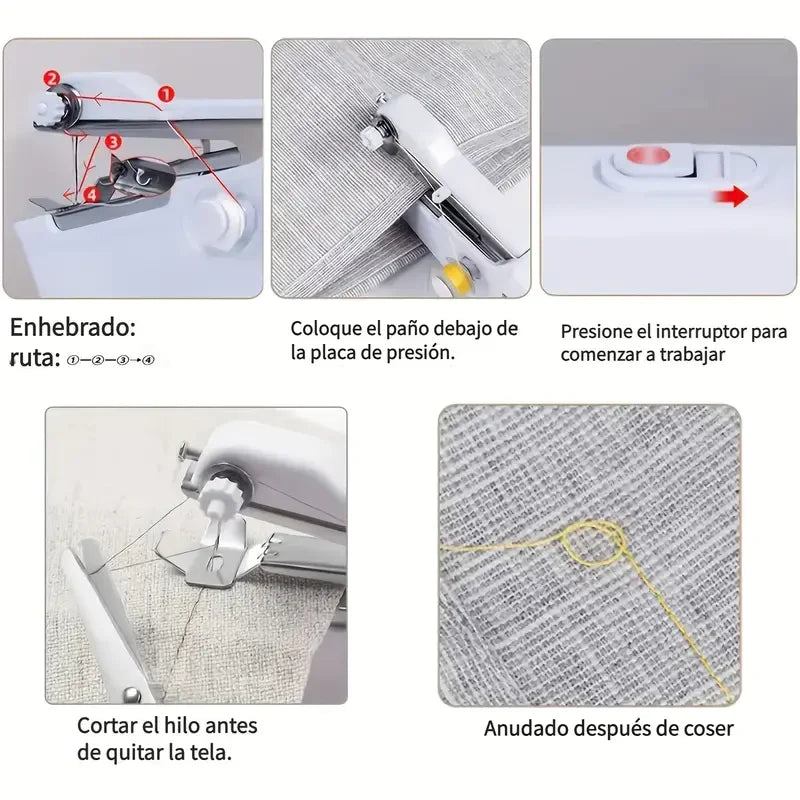 2
1
3
4

Enhebrado:
ruta: ①—②—③→④

Coloque el paño debajo de la placa de presión.

Presione el interruptor para comenzar a trabajar

Cortar el hilo antes de quitar la tela.

Anudado después de coser