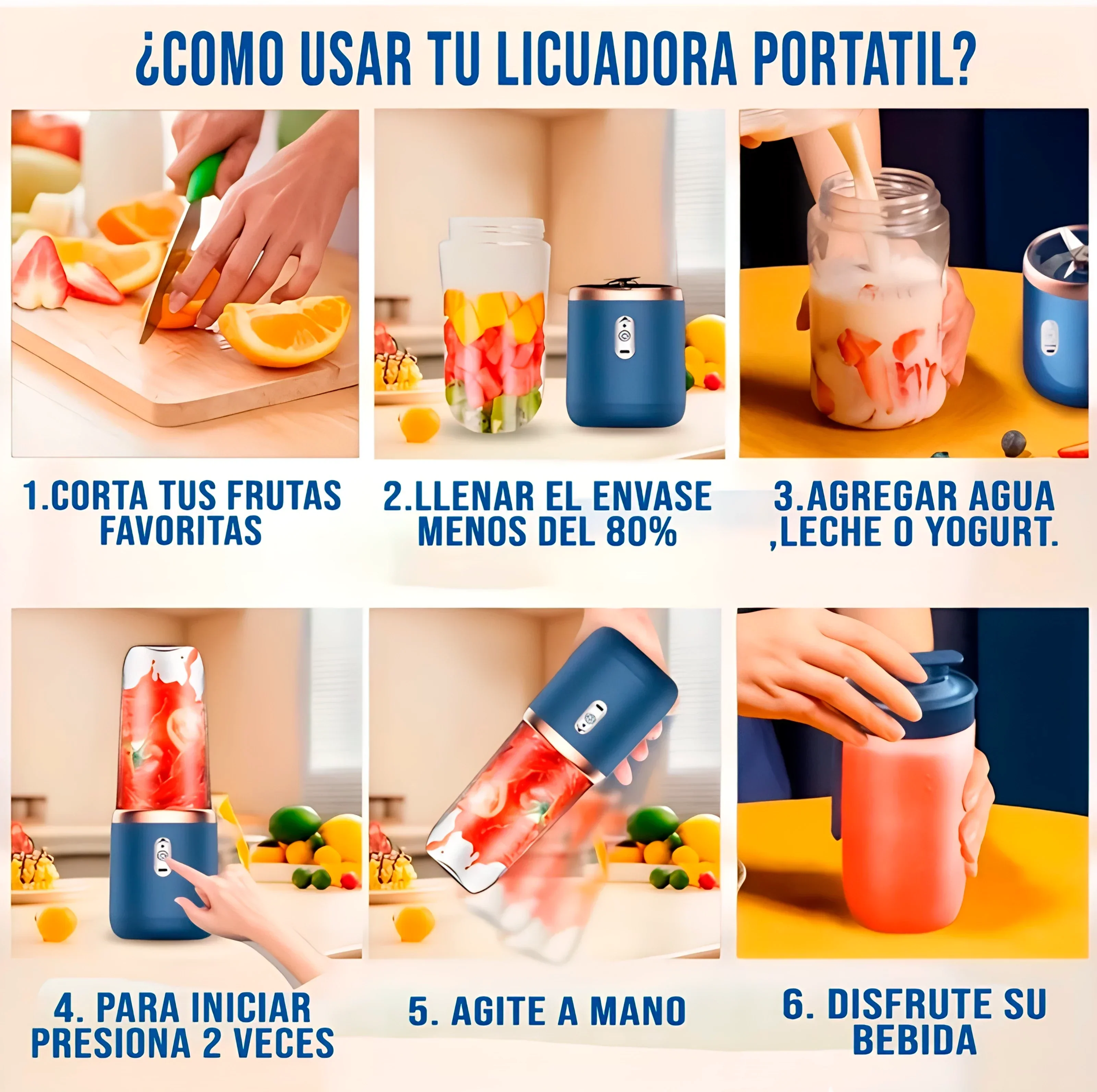 ¿COMO USAR TU LICUADORA PORTATIL?

1.CORTA TUS FRUTAS FAVORITAS

2.LLENAR EL ENVASE MENOS DEL 80%

3.AGREGAR AGUA ,LECHE O YOGURT.

4. PARA INICIAR PRESIONA 2 VECES

5. AGITE A MANO

6. DISFRUTE SU BEBIDA